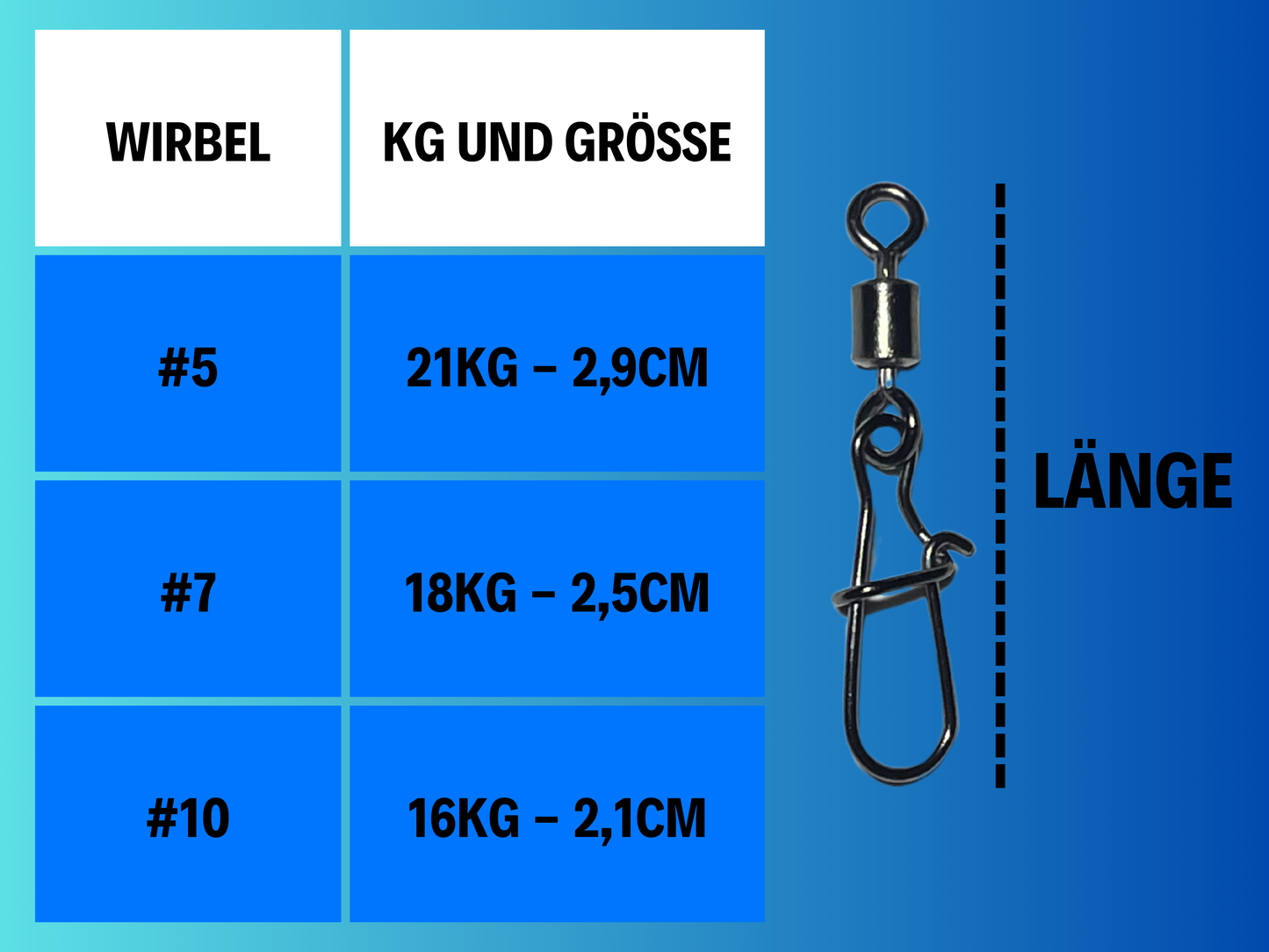 | WIRBEL | KG UND GRÖSSE |
|---|---|
| #5 | 21KG – 2,9CM |
| #7 | 18KG – 2,5CM |
| #10 | 16KG – 2,1CM |

LÄNGE